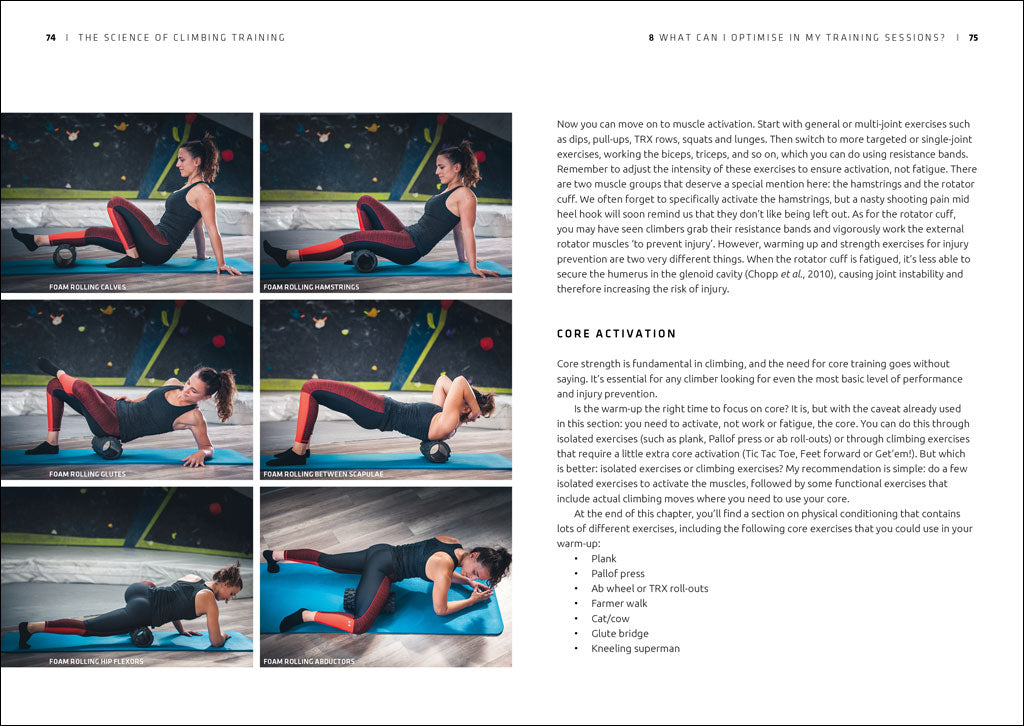 74 | THE SCIENCE OF CLIMBING TRAINING

FOAM ROLLING CALVES

FOAM ROLLING HAMSTRINGS

FOAM ROLLING GLUTES

FOAM ROLLING BETWEEN SCAPULAE

FOAM ROLLING HIP FLEXORS

FOAM ROLLING ABDUCTORS

8 WHAT CAN I OPTIMISE IN MY TRAINING SESSIONS? | 75

Now you can move on to muscle activation. Start with general or multi-joint exercises such as dips, pull-ups, TRX rows, squats and lunges. Then switch to more targeted or single-joint exercises, working the biceps, triceps, and so on, which you can do using resistance bands. Remember to adjust the intensity of these exercises to ensure activation, not fatigue. There are two muscle groups that deserve a special mention here: the hamstrings and the rotator cuff. We often forget to specifically activate the hamstrings, but a nasty shooting pain mid heel hook will soon remind us that they don't like being left out. As for the rotator cuff, you may have seen climbers grab their resistance bands and vigorously work the external rotator muscles 'to prevent injury'. However, warming up and strength exercises for injury prevention are two very different things. When the rotator cuff is fatigued, it's less able to secure the humerus in the glenoid cavity (Chopp et al., 2010), causing joint instability and therefore increasing the risk of injury.

CORE ACTIVATION

Core strength is fundamental in climbing, and the need for core training goes without saying. It's essential for any climber looking for even the most basic level of performance and injury prevention.

Is the warm-up the right time to focus on core? It is, but with the caveat already used in this section: you need to activate, not work or fatigue, the core. You can do this through isolated exercises (such as plank, Pallof press or ab roll-outs) or through climbing exercises that require a little extra core activation (Tic Tac Toe, Feet forward or Get'em!). But which is better: isolated exercises or climbing exercises? My recommendation is simple: do a few isolated exercises to activate the muscles, followed by some functional exercises that include actual climbing moves where you need to use your core.

At the end of this chapter, you'll find a section on physical conditioning that contains lots of different exercises, including the following core exercises that you could use in your warm-up:

• Plank
• Pallof press
• Ab wheel or TRX roll-outs
• Farmer walk
• Cat/cow
• Glute bridge
• Kneeling superman